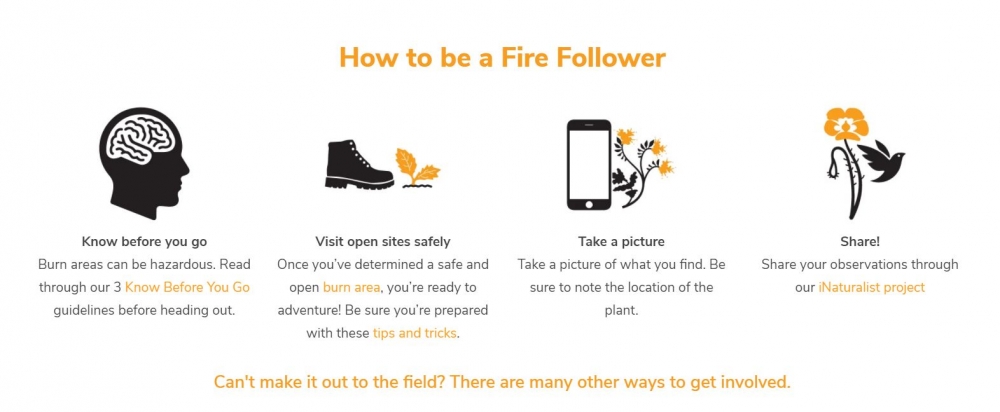 How to be a Fire Follower

Know before you go
Burn areas can be hazardous. Read through our 3 Know Before You Go guidelines before heading out.

Visit open sites safely
Once you've determined a safe and open burn area, you're ready to adventure! Be sure you're prepared with these tips and tricks.

Take a picture
Take a picture of what you find. Be sure to note the location of the plant.

Share!
Share your observations through our iNaturalist project

Can't make it out to the field? There are many other ways to get involved.